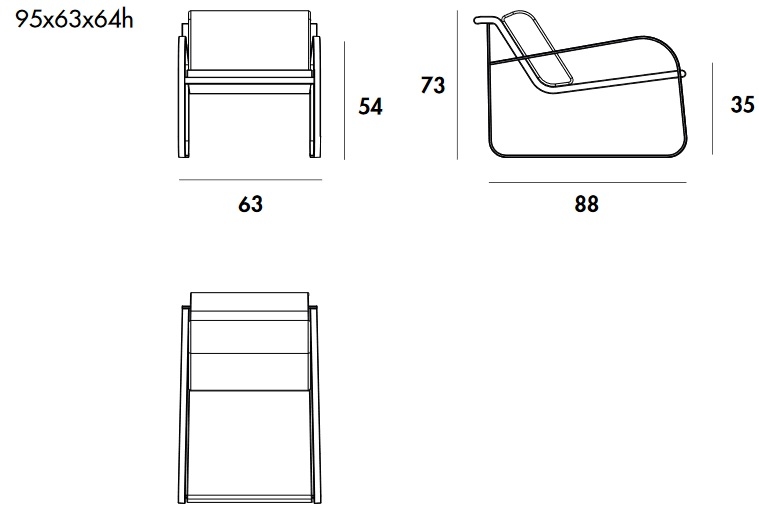 95x63x64h

54

63

73

35

88