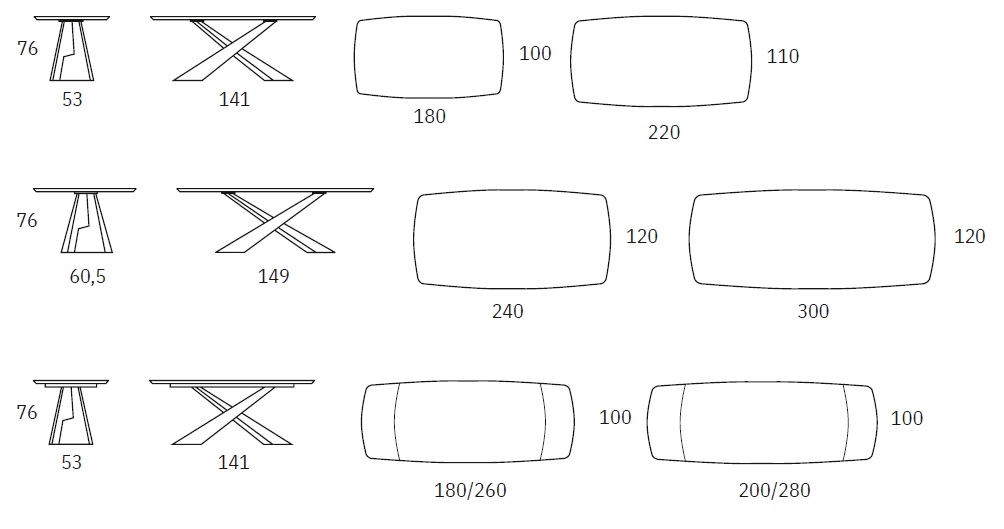 76
53
141
100
180
110
220

76
60,5
149
120
240
120
300

76
53
141
100
180/260
100
200/280