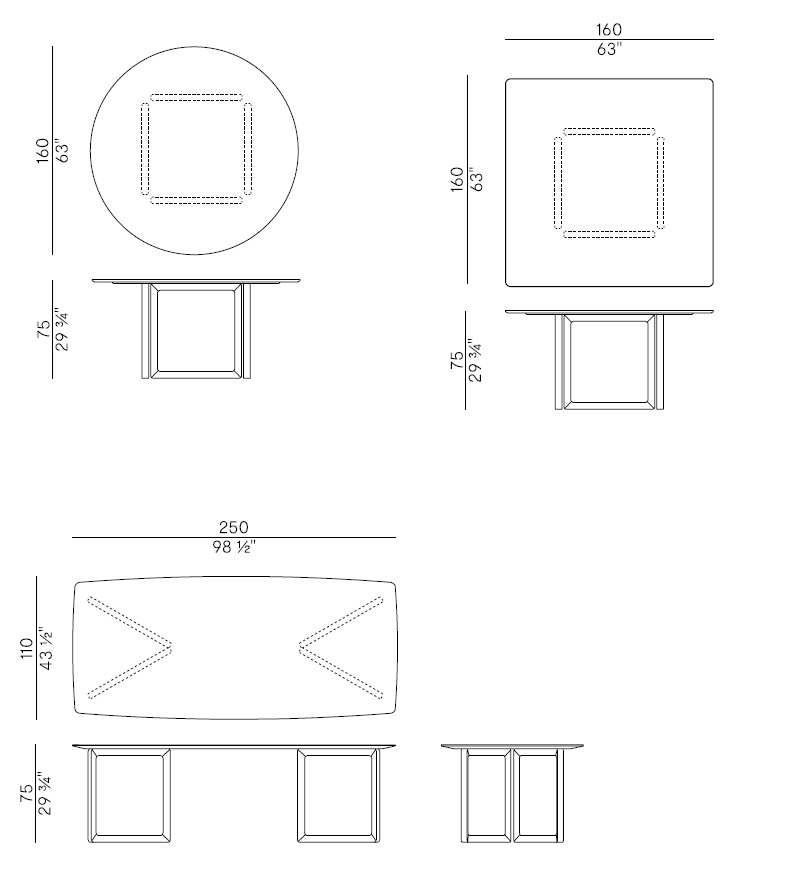 160
63"

75
29 ¾"

160
63"

160
63"

75
29 ¾"

250
98 ½"

110
43 ½"

75
29 ¾"