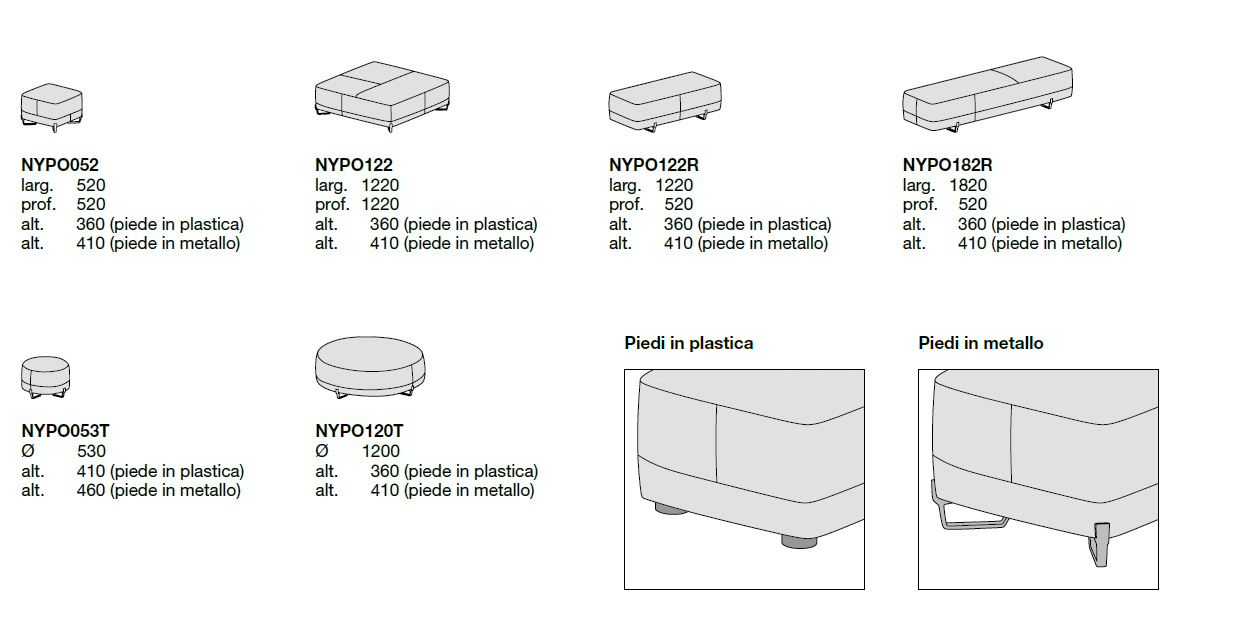 NYPO052
larg. 520
prof. 520
alt. 360 (piede in plastica)
alt. 410 (piede in metallo)

NYPO122
larg. 1220
prof. 1220
alt. 360 (piede in plastica)
alt. 410 (piede in metallo)

NYPO122R
larg. 1220
prof. 520
alt. 360 (piede in plastica)
alt. 410 (piede in metallo)

NYPO182R
larg. 1820
prof. 520
alt. 360 (piede in plastica)
alt. 410 (piede in metallo)

NYPO053T
Ø 530
alt. 410 (piede in plastica)
alt. 460 (piede in metallo)

NYPO120T
Ø 1200
alt. 360 (piede in plastica)
alt. 410 (piede in metallo)

Piedi in plastica

Piedi in metallo