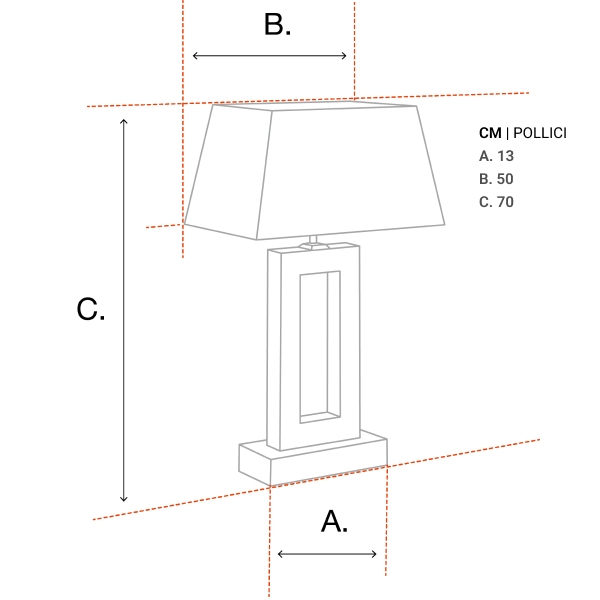 B.

CM | POLLICI
A. 13
B. 50
C. 70

C.

A.