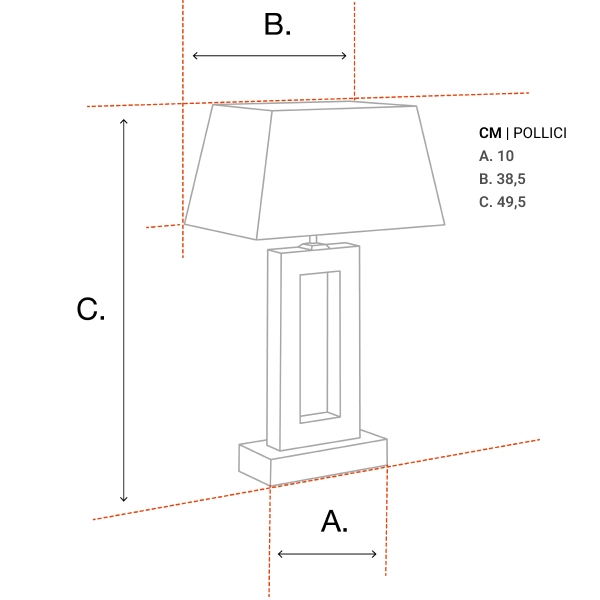 B.

CM | POLLICI
A. 10
B. 38,5
C. 49,5

C.

A.