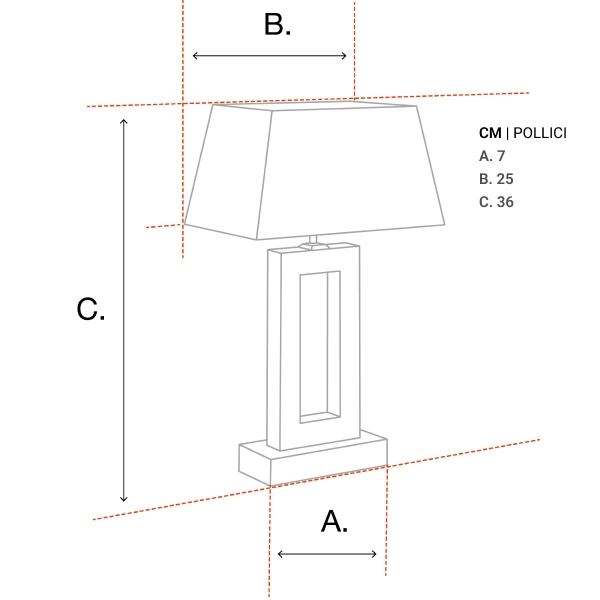 B.

CM | POLLICI
A. 7
B. 25
C. 36

C.

A.