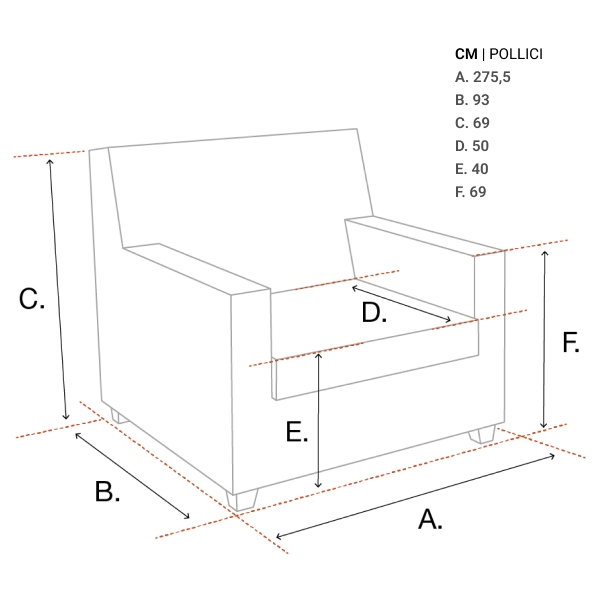 CM | POLLICI
A. 275,5
B. 93
C. 69
D. 50
E. 40
F. 69

C.

D.

F.

E.

B.

A.