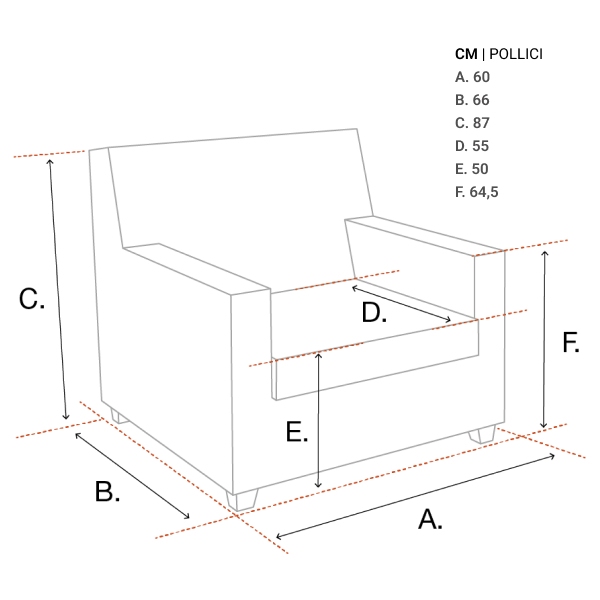 CM | POLLICI
A. 60
B. 66
C. 87
D. 55
E. 50
F. 64,5

C.

D.

F.

E.

B.

A.