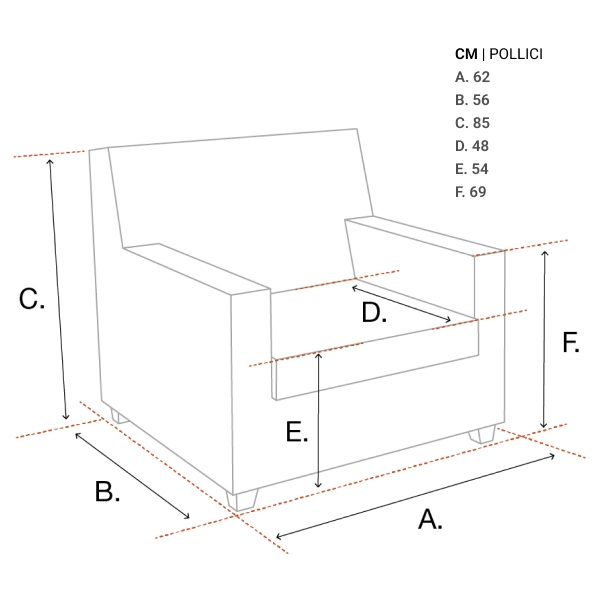 CM | POLLICI
A. 62
B. 56
C. 85
D. 48
E. 54
F. 69

C.

D.

F.

E.

B.

A.