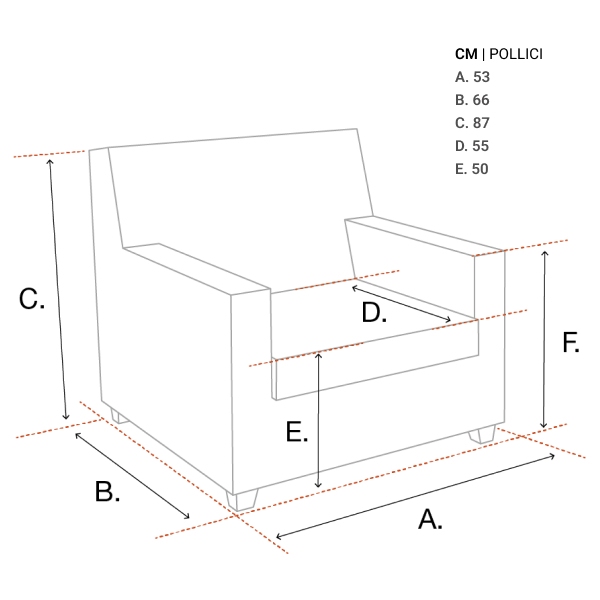 CM | POLLICI
A. 53
B. 66
C. 87
D. 55
E. 50

C.
D.
F.
E.
B.
A.