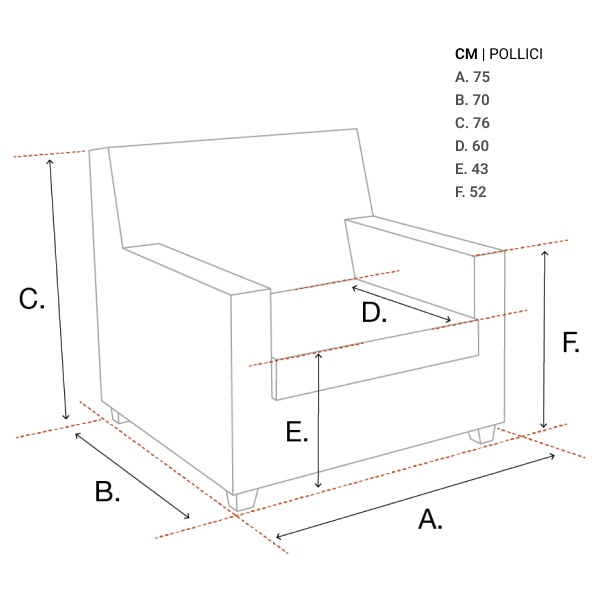 CM | POLLICI
A. 75
B. 70
C. 76
D. 60
E. 43
F. 52

C.

D.

F.

E.

B.

A.