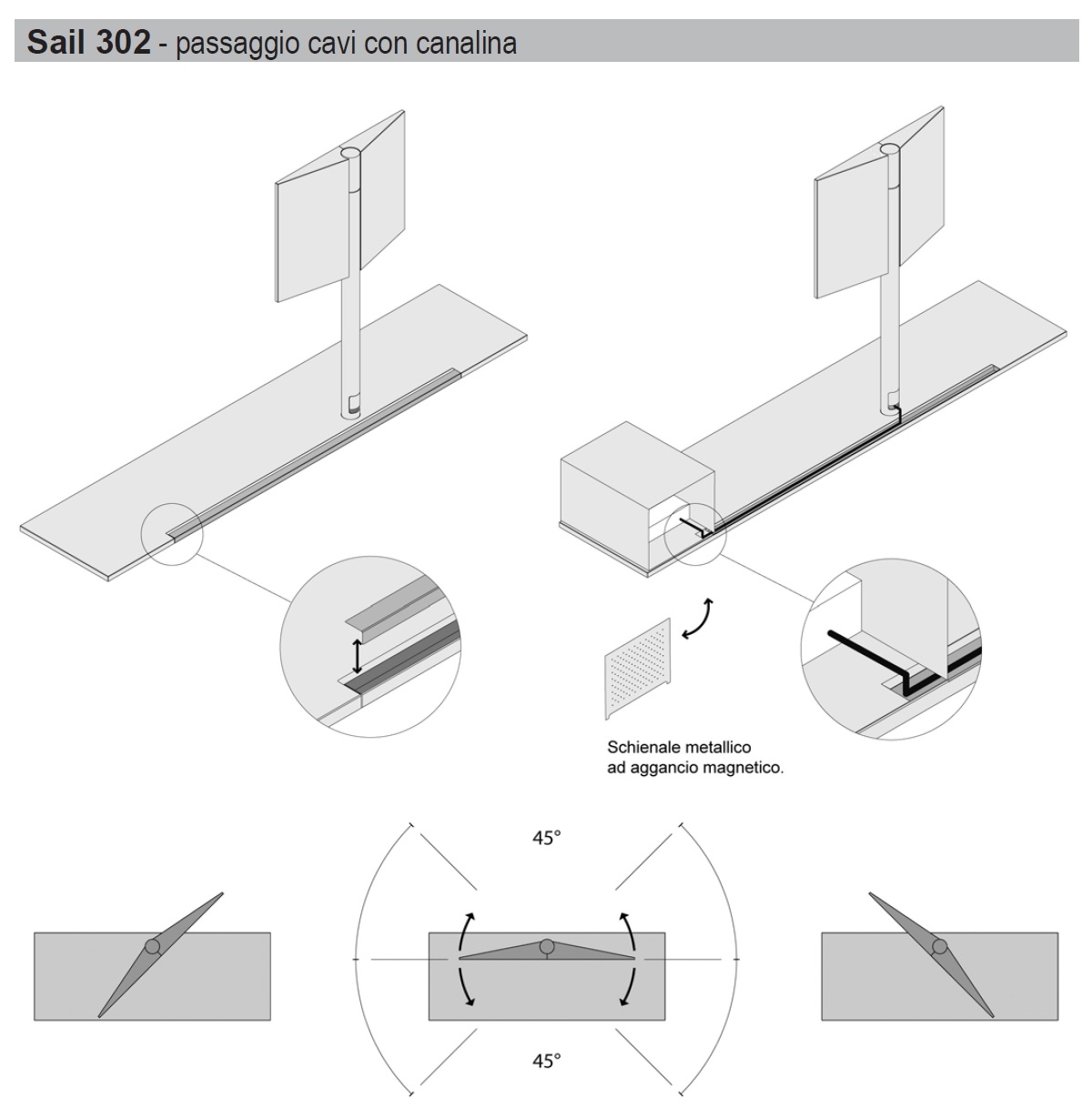 Sail 302 - passaggio cavi con canalina

Schienale metallico ad aggancio magnetico.

45°

45°