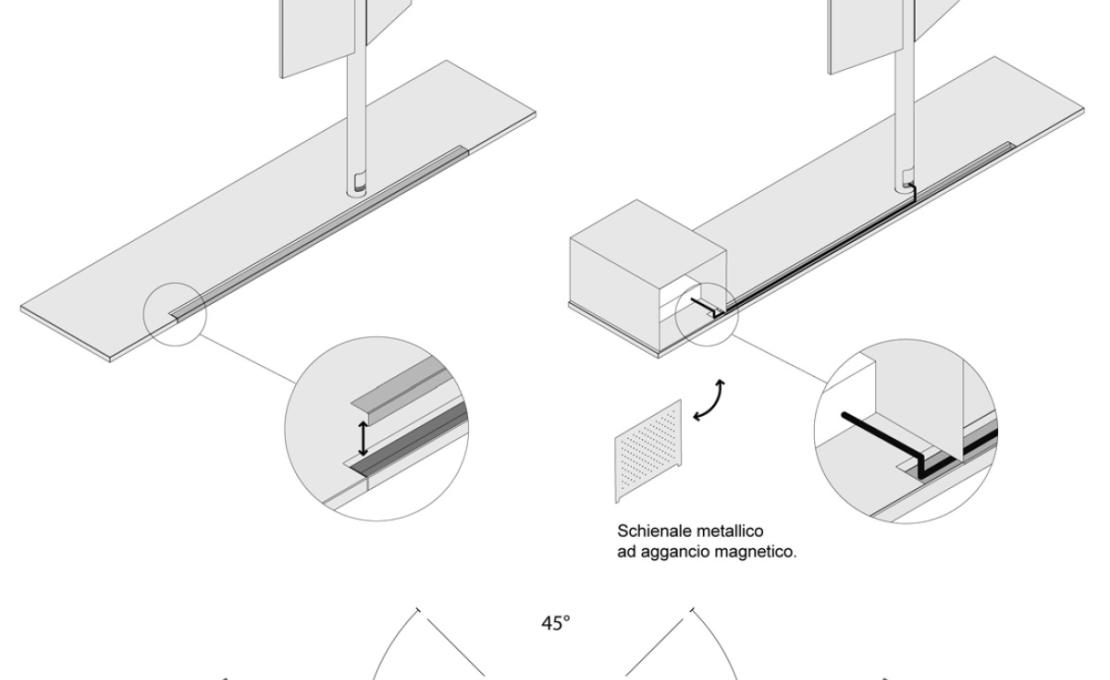 Schienale metallico
ad aggancio magnetico.

45°