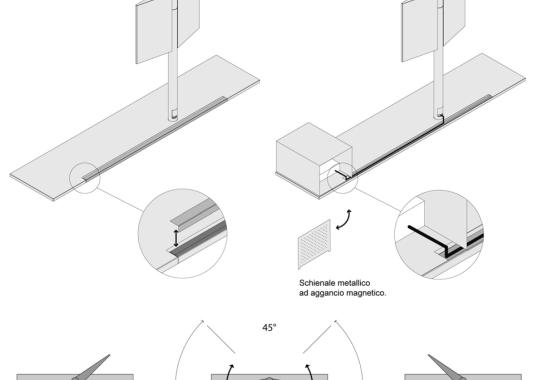 Schienale metallico
ad aggancio magnetico.

45°