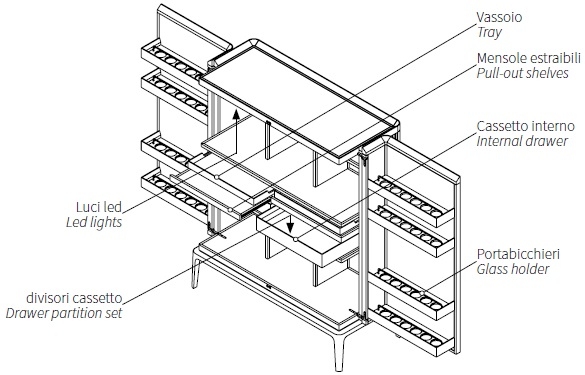 Vassoio
Tray

Mensole estraibili
Pull-out shelves

Cassetto interno
Internal drawer

Luci led
Led lights

Portabicchieri
Glass holder

divisori cassetto
Drawer partition set