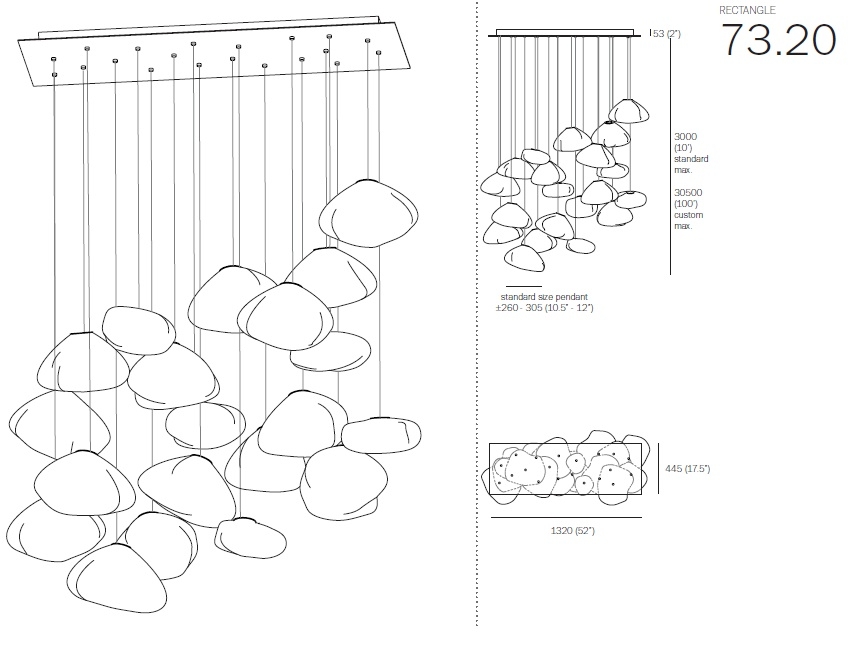 RECTANGLE
73.20

53 (2")

3000 (10') standard max.

30500 (100') custom max.

standard size pendant
±260 - 305 (10.5" - 12")

445 (17.5")

1320 (52")