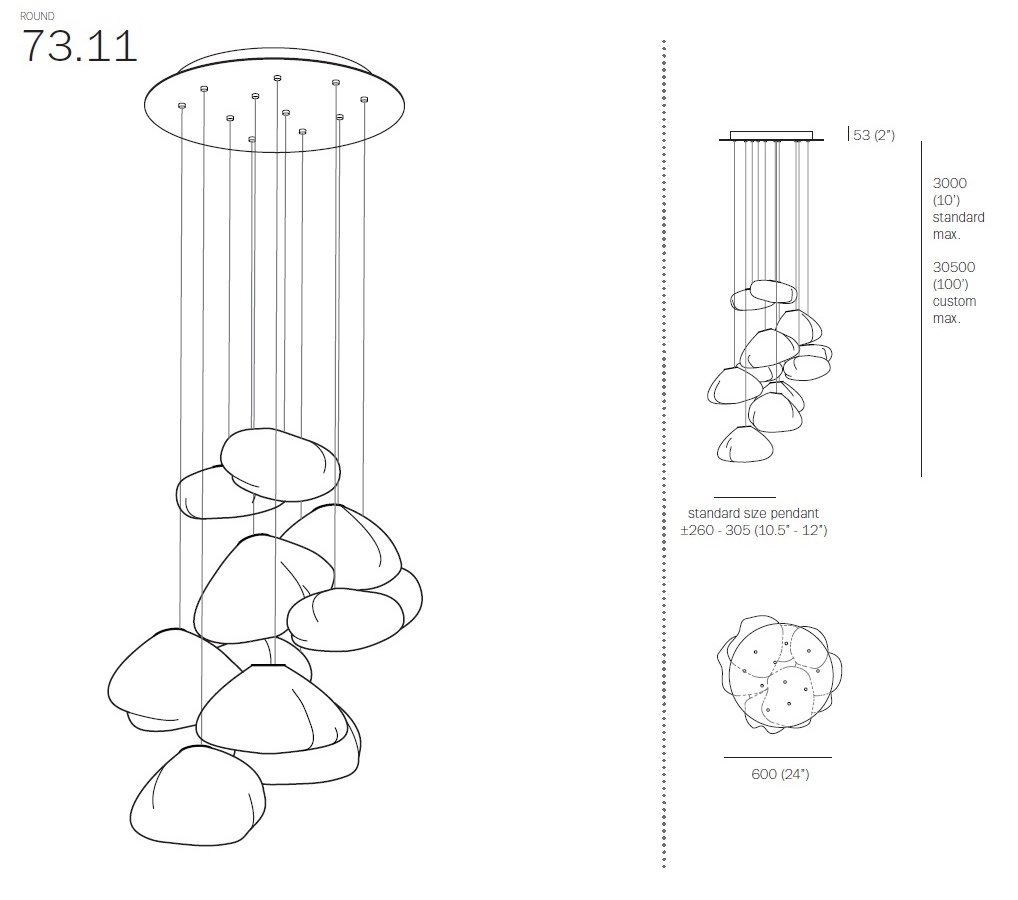 ROUND
73.11

53 (2")

3000 (10') standard max.

30500 (100') custom max.

standard size pendant
±260 - 305 (10.5" - 12")

600 (24")