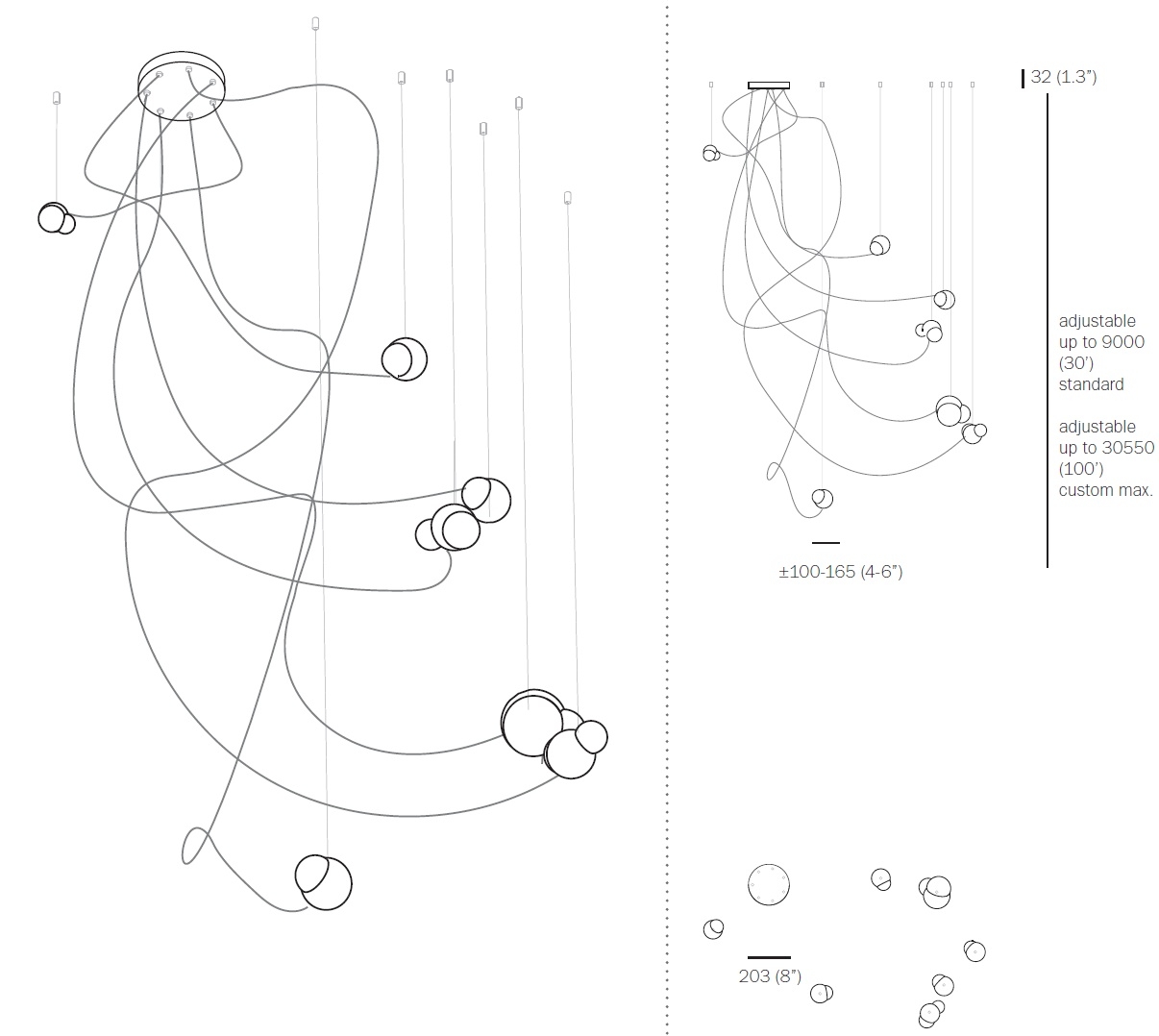 32 (1.3")

adjustable up to 9000 (30') standard

adjustable up to 30550 (100') custom max.

±100-165 (4-6")

203 (8")