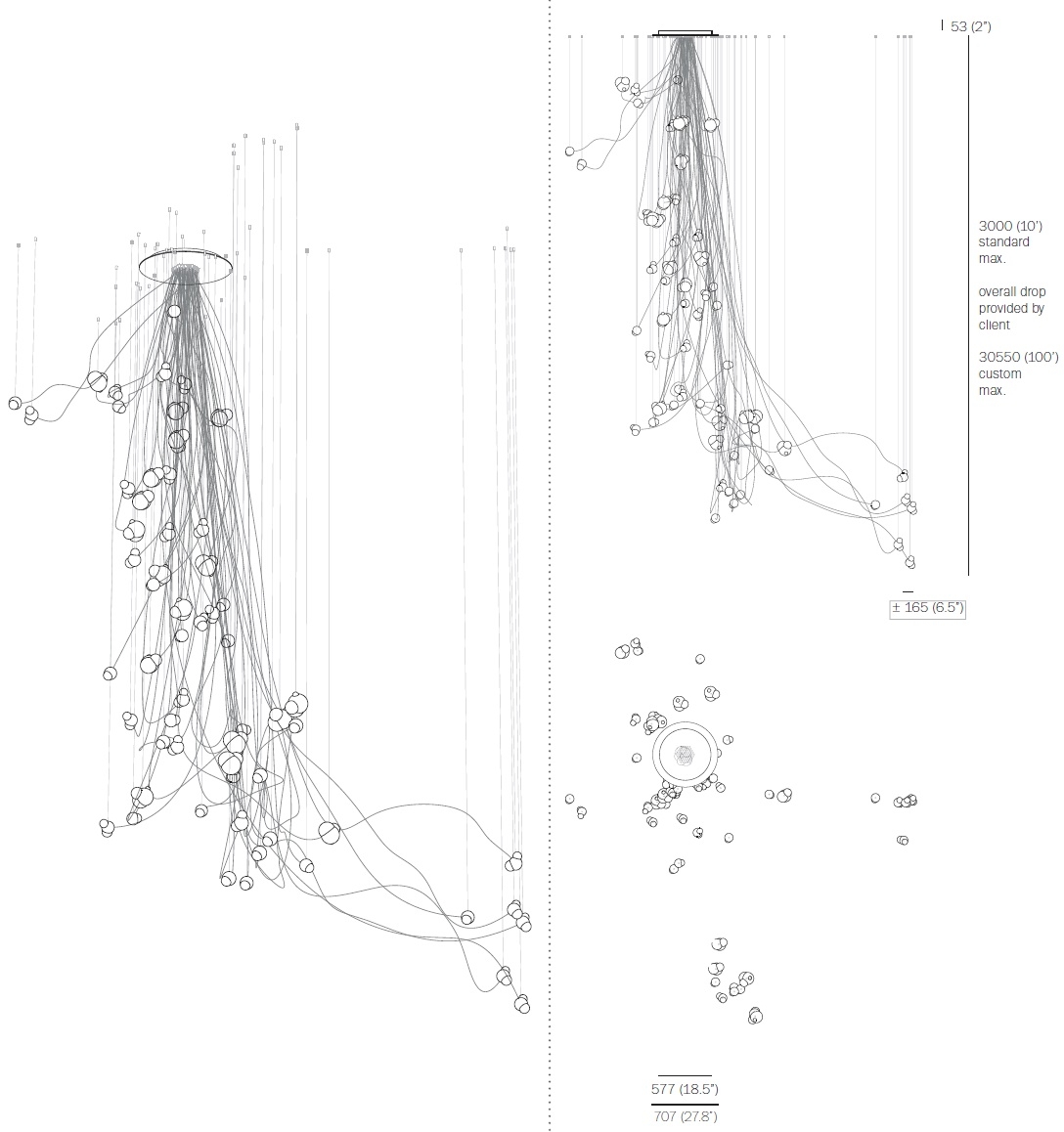 53 (2")

3000 (10')
standard
max.

overall drop
provided by
client

30550 (100')
custom
max.

± 165 (6.5")

577 (18.5")
707 (27.8")