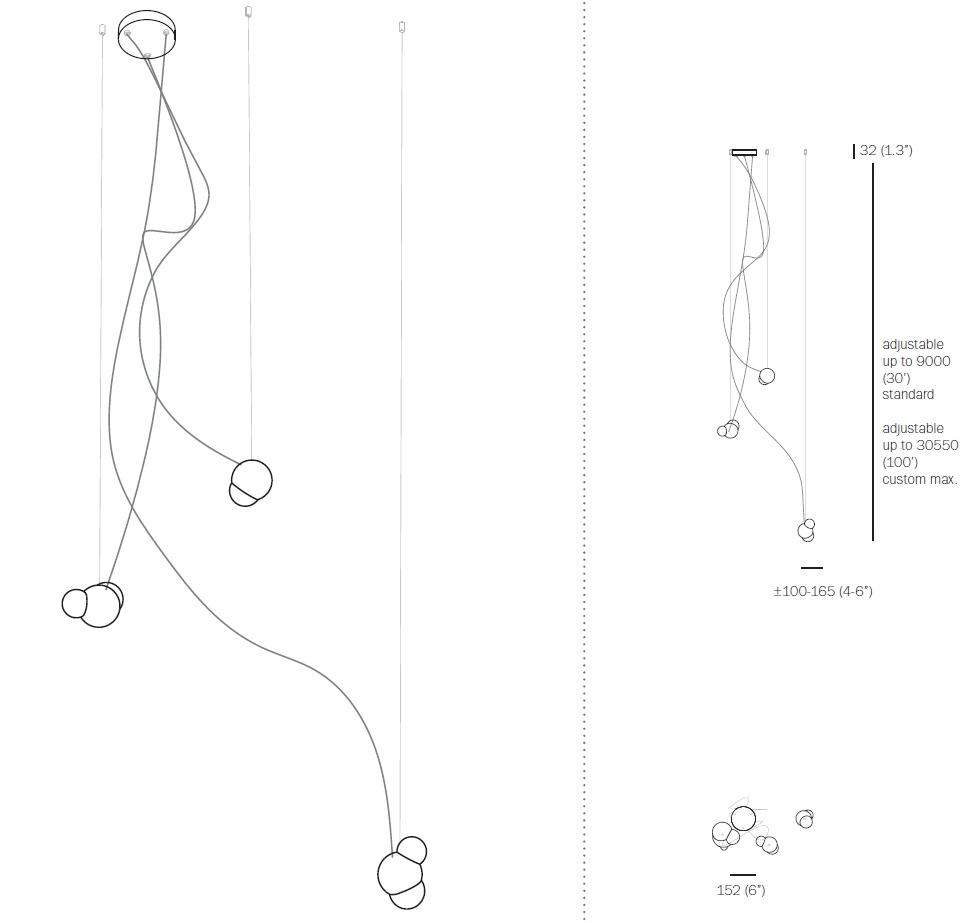 32 (1.3")

adjustable up to 9000 (30') standard

adjustable up to 30550 (100') custom max.

±100-165 (4-6")

152 (6")