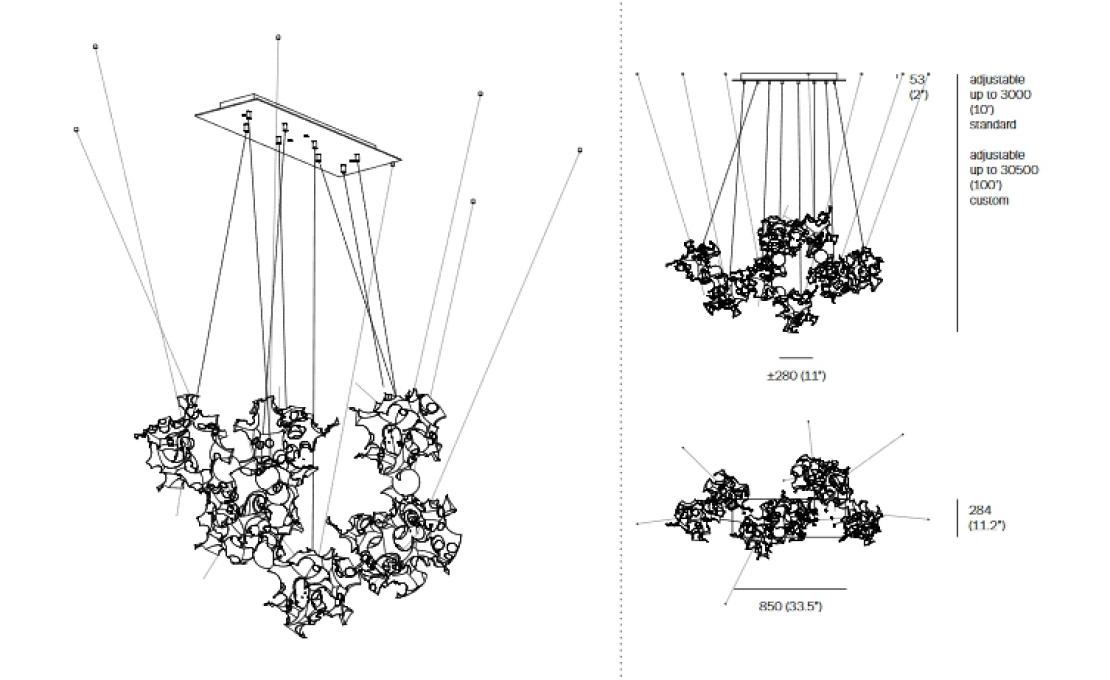 53
(2")

adjustable
up to 3000
(10')
standard

adjustable
up to 30500
(100')
custom

±280 (11")

284
(11.2")

850 (33.5")