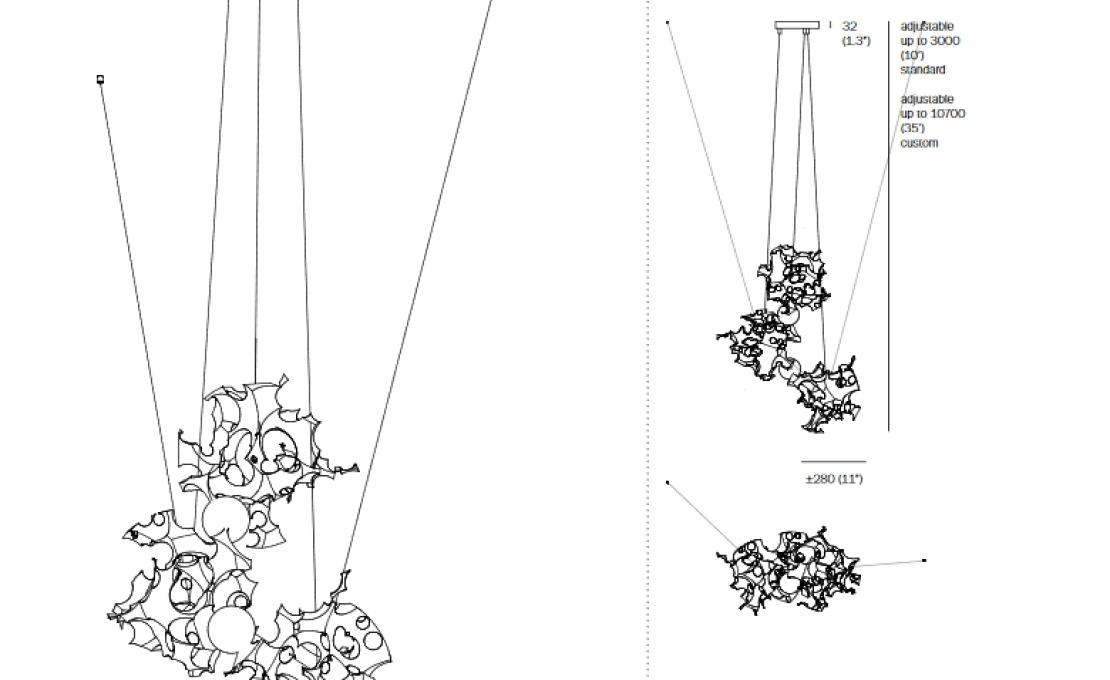 32
(1.3")

adjustable
up to 3000
(10')
standard

adjustable
up to 10700
(35')
custom

±280 (11")