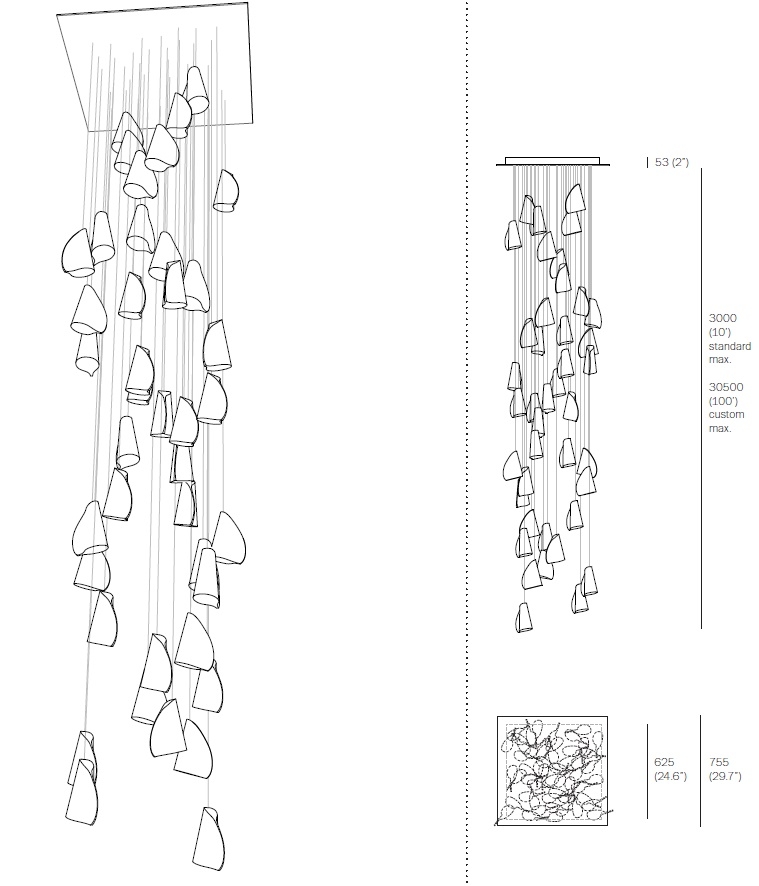 53 (2")

3000 (10') standard max.

30500 (100') custom max.

625 (24.6")

755 (29.7")