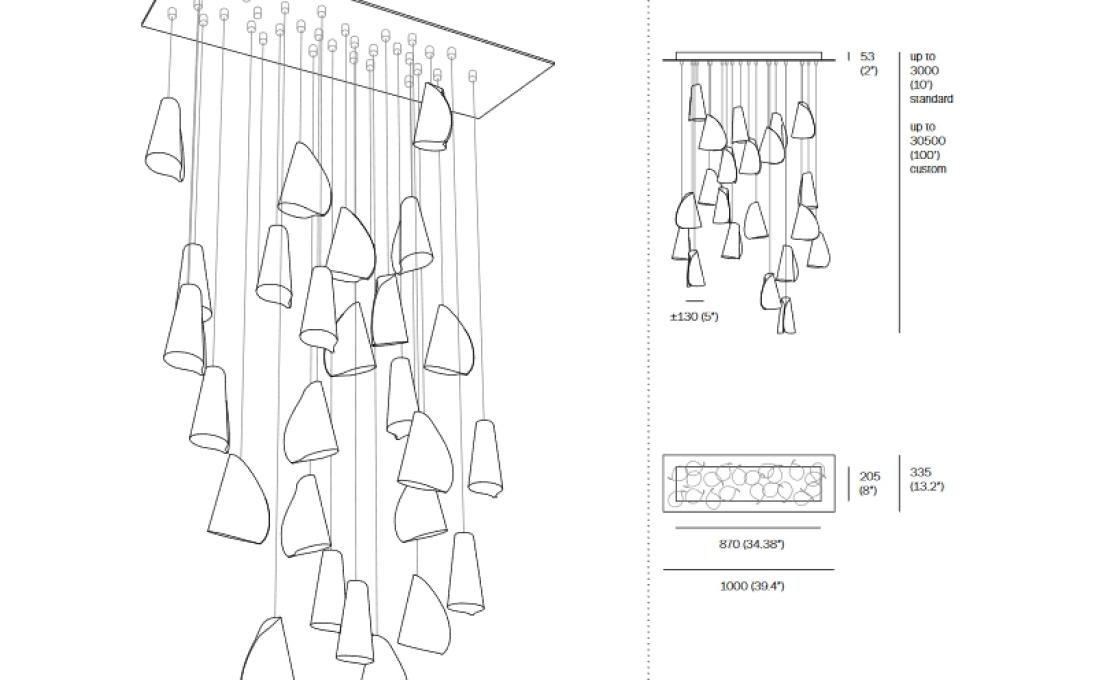 53
(2")

up to
3000
(10')
standard

up to
30500
(100')
custom

±130 (5")

205
(8")

335
(13.2")

870 (34.38")

1000 (39.4")