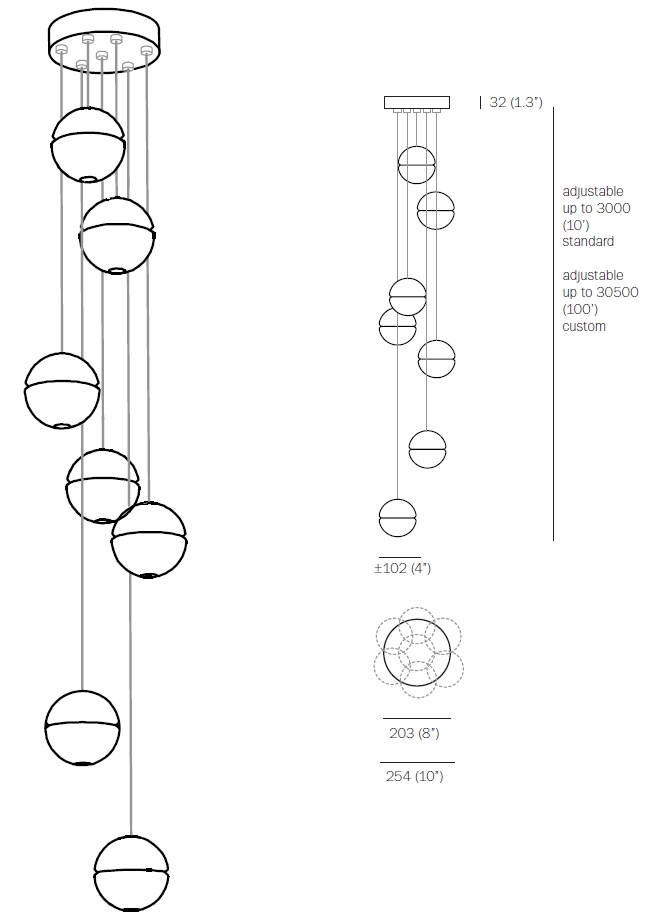 32 (1.3")

adjustable up to 3000 (10') standard

adjustable up to 30500 (100') custom

±102 (4")

203 (8")

254 (10")