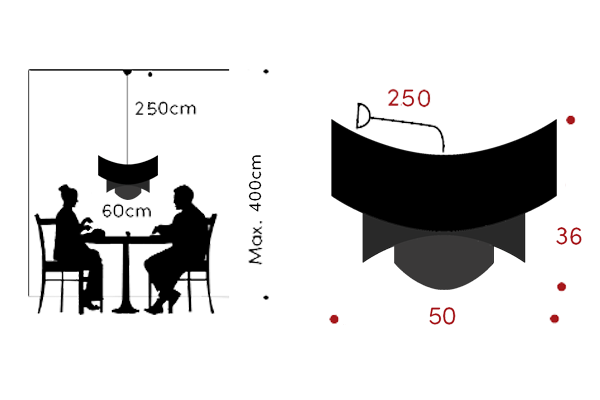 250cm

60cm

Max. 400cm

250

36

50