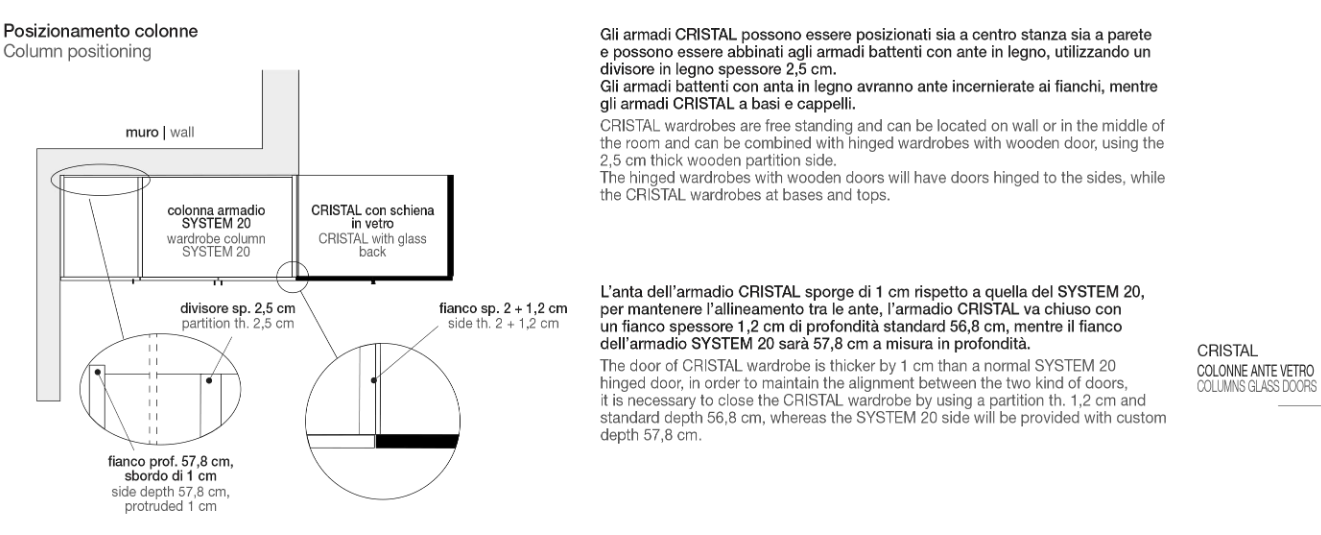 Posizionamento colonne
Column positioning

muro | wall

colonna armadio SYSTEM 20
wardrobe column SYSTEM 20

CRISTAL con schiena in vetro
CRISTAL with glass back

divisore sp. 2,5 cm
partition th. 2,5 cm

fianco sp. 2 + 1,2 cm
side th. 2 + 1,2 cm

fianco prof. 57,8 cm, sbordo di 1 cm
side depth 57,8 cm, protruded 1 cm

Gli armadi CRISTAL possono essere posizionati sia a centro stanza sia a parete e possono essere abbinati agli armadi battenti con ante in legno, utilizzando un divisore in legno spessore 2,5 cm.
Gli armadi battenti con anta in legno avranno ante incernierate ai fianchi, mentre gli armadi CRISTAL a basi e cappelli.

CRISTAL wardrobes are free standing and can be located on wall or in the middle of the room and can be combined with hinged wardrobes with wooden door, using the 2,5 cm thick wooden partition side.
The hinged wardrobes with wooden doors will have doors hinged to the sides, while the CRISTAL wardrobes at bases and tops.

L'anta dell'armadio CRISTAL sporge di 1 cm rispetto a quella del SYSTEM 20, per mantenere l'allineamento tra le ante, l'armadio CRISTAL va chiuso con un fianco spessore 1,2 cm di profondità standard 56,8 cm, mentre il fianco dell'armadio SYSTEM 20 sarà 57,8 cm a misura in profondità.

The door of CRISTAL wardrobe is thicker by 1 cm than a normal SYSTEM 20 hinged door, in order to maintain the alignment between the two kind of doors, it is necessary to close the CRISTAL wardrobe by using a partition th. 1,2 cm and standard depth 56,8 cm, whereas the SYSTEM 20 side will be provided with custom depth 57,8 cm.

CRISTAL
COLONNE ANTE VETRO
COLUMNS GLASS DOORS