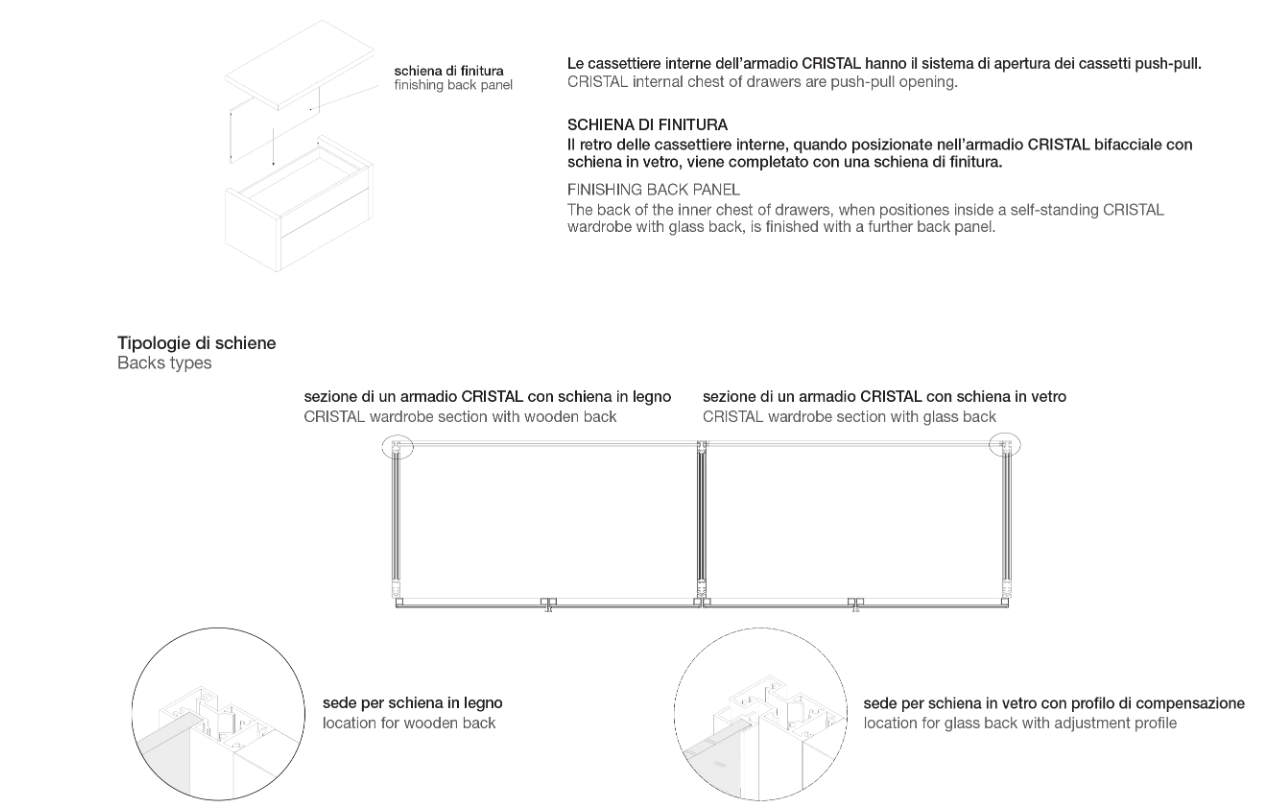 schiena di finitura
finishing back panel

Le cassettiere interne dell'armadio CRISTAL hanno il sistema di apertura dei cassetti push-pull.
CRISTAL internal chest of drawers are push-pull opening.

SCHIENA DI FINITURA
Il retro delle cassettiere interne, quando posizionate nell'armadio CRISTAL bifacciale con schiena in vetro, viene completato con una schiena di finitura.

FINISHING BACK PANEL
The back of the inner chest of drawers, when positiones inside a self-standing CRISTAL wardrobe with glass back, is finished with a further back panel.

Tipologie di schiene
Backs types

sezione di un armadio CRISTAL con schiena in legno
CRISTAL wardrobe section with wooden back

sezione di un armadio CRISTAL con schiena in vetro
CRISTAL wardrobe section with glass back

sede per schiena in legno
location for wooden back

sede per schiena in vetro con profilo di compensazione
location for glass back with adjustment profile