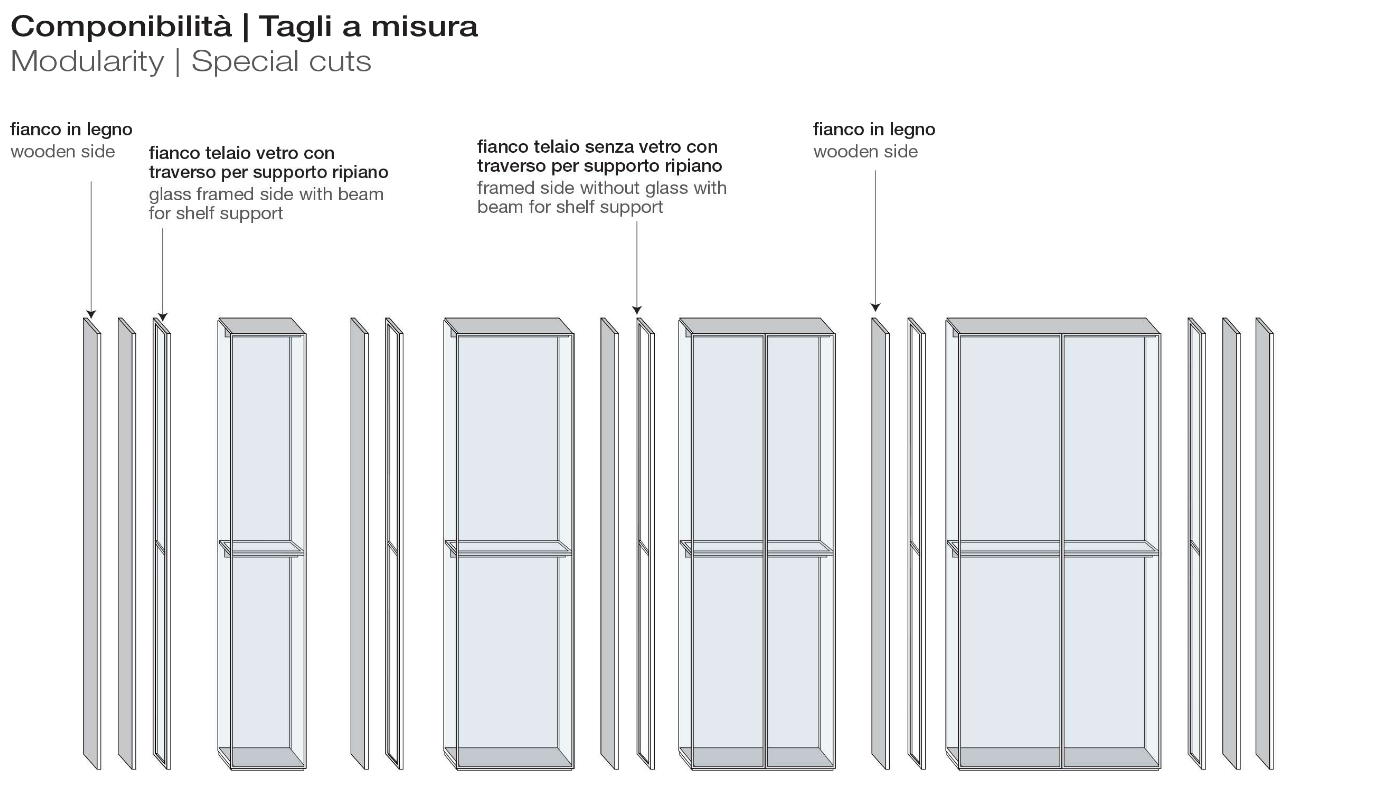 Componibilità | Tagli a misura
Modularity | Special cuts

fianco in legno
wooden side

fianco telaio vetro con traverso per supporto ripiano
glass framed side with beam for shelf support

fianco telaio senza vetro con traverso per supporto ripiano
framed side without glass with beam for shelf support

fianco in legno
wooden side