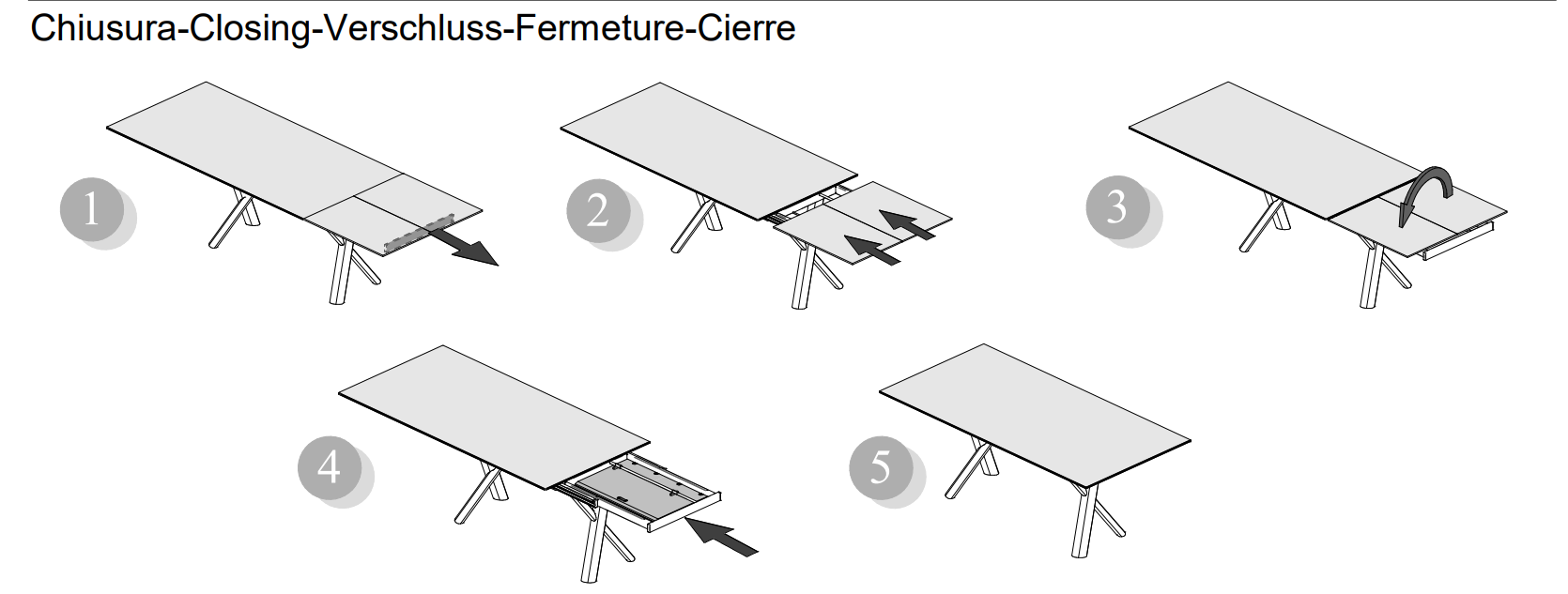 Chiusura-Closing-Verschluss-Fermeture-Cierre

1

2

3

4

5