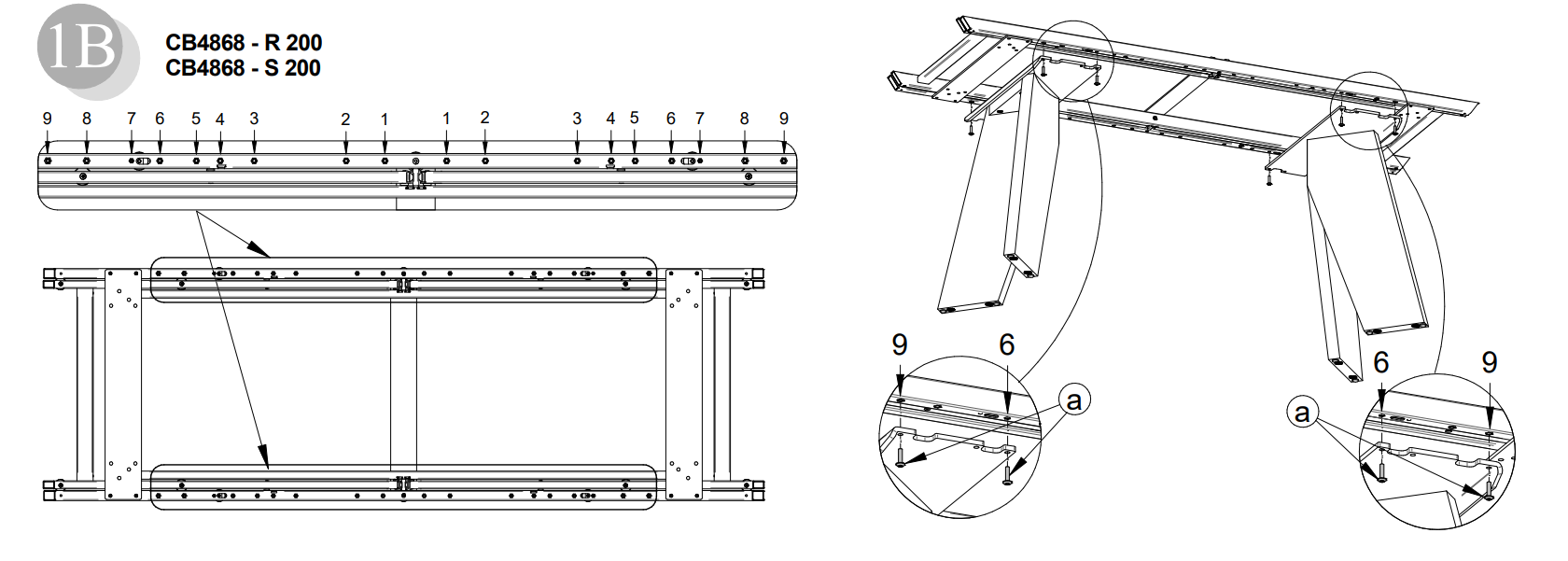 1B

CB4868 - R 200
CB4868 - S 200

9 8 7 6 5 4 3 2 1 1 2 3 4 5 6 7 8 9

9 6 a

a 6 9