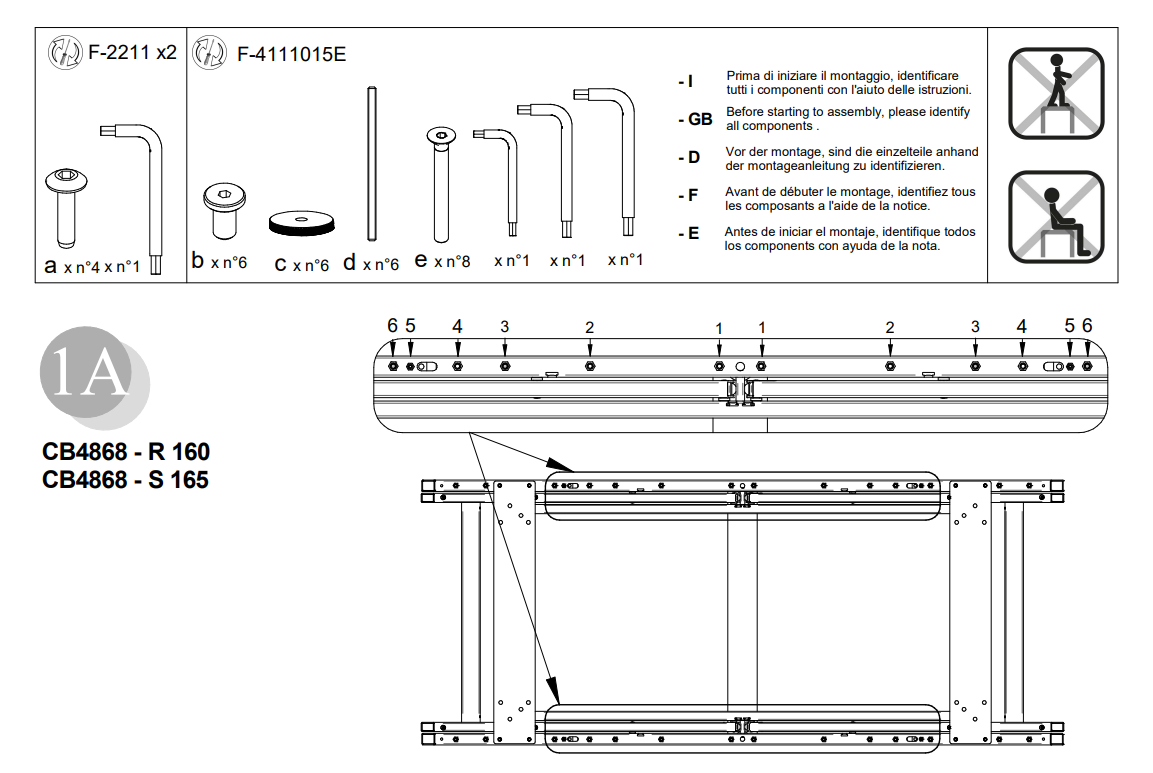 F-2211 x2

a x n°4 x n°1

F-4111015E

b x n°6 c x n°6 d x n°6 e x n°8 x n°1 x n°1 x n°1

- I Prima di iniziare il montaggio, identificare tutti i componenti con l'aiuto delle istruzioni.

- GB Before starting to assembly, please identify all components .

- D Vor der montage, sind die einzelteile anhand der montageanleitung zu identifizieren.

- F Avant de débuter le montage, identifiez tous les composants a l'aide de la notice.

- E Antes de iniciar el montaje, identifique todos los components con ayuda de la nota.

1A

CB4868 - R 160
CB4868 - S 165

6 5 4 3 2 1 1 2 3 4 5 6