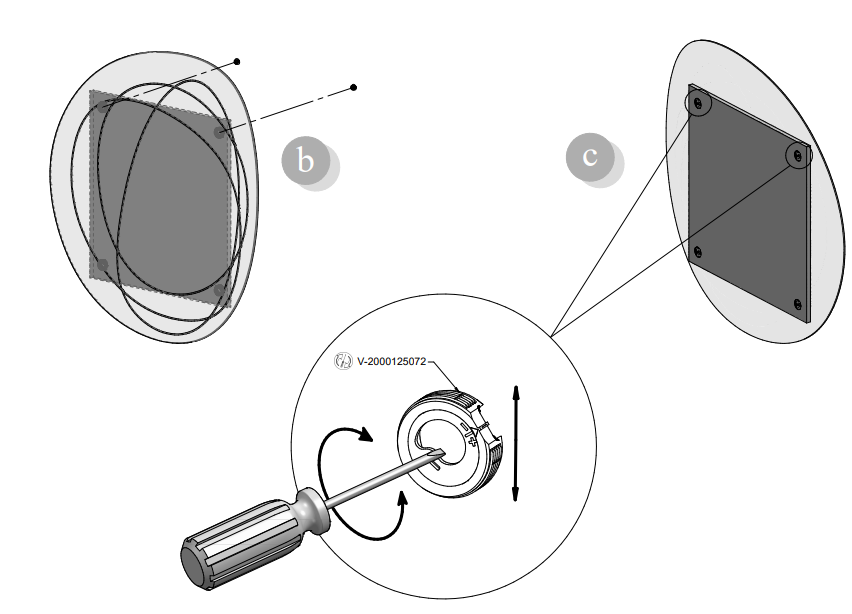 b

c

V-2000125072

-

+