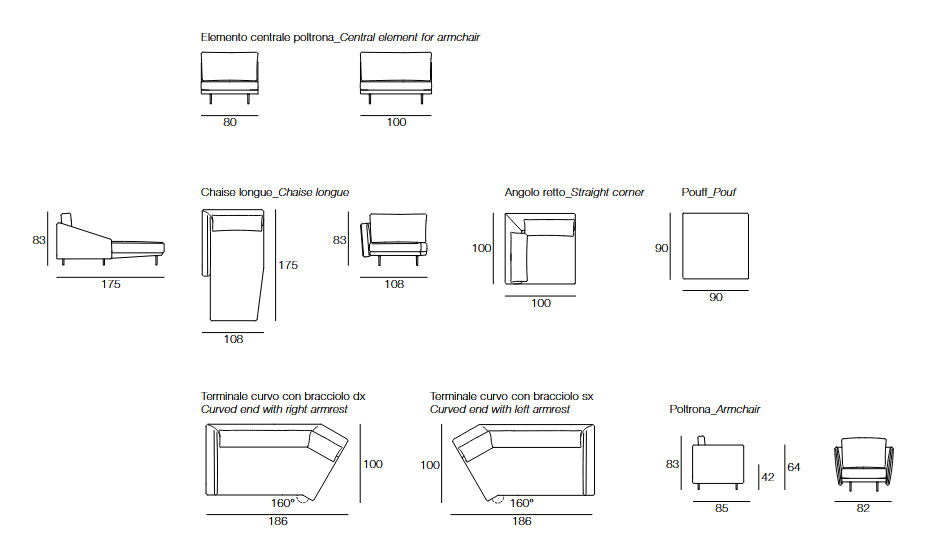 Elemento centrale poltrona_Central element for armchair

80

100

Chaise longue_Chaise longue

83

175

175

108

83

108

Angolo retto_Straight corner

100

100

Pouff_Pouf

90

90

Terminale curvo con bracciolo dx
Curved end with right armrest

100

160°

186

Terminale curvo con bracciolo sx
Curved end with left armrest

100

160°

186

Poltrona_Armchair

83

42

64

85

82