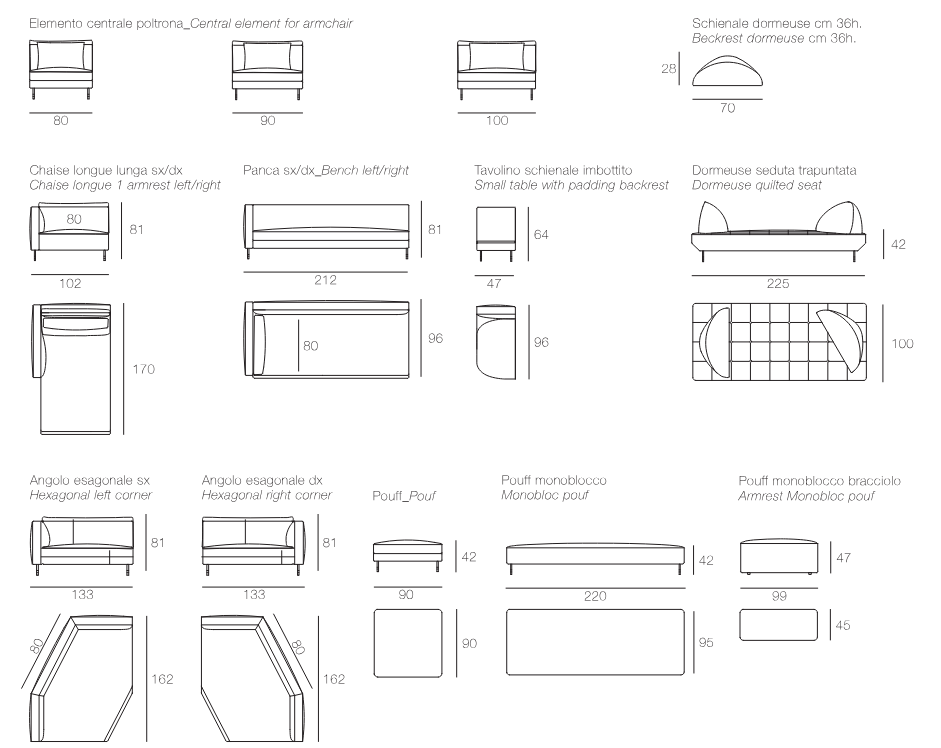 Elemento centrale poltrona_Central element for armchair

80

90

100

Schienale dormeuse cm 36h.
Beckrest dormeuse cm 36h.

28

70

Chaise longue lunga sx/dx
Chaise longue 1 armrest left/right

80

81

102

170

Panca sx/dx_Bench left/right

81

212

80

96

Tavolino schienale imbottito
Small table with padding backrest

64

47

96

Dormeuse seduta trapuntata
Dormeuse quilted seat

42

225

100

Angolo esagonale sx
Hexagonal left corner

81

133

80

162

Angolo esagonale dx
Hexagonal right corner

81

133

80

162

Pouff_Pouf

42

90

90

Pouff monoblocco
Monobloc pouf

42

220

95

Pouff monoblocco bracciolo
Armrest Monobloc pouf

47

99

45