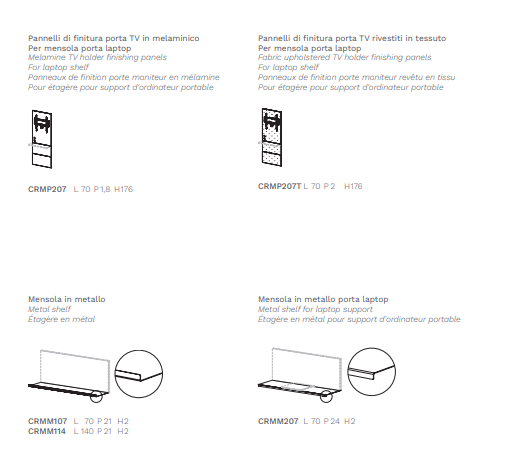 Pannelli di finitura porta TV in melaminico
Per mensola porta laptop
Melamine TV holder finishing panels
For laptop shelf
Panneaux de finition porte moniteur en mélamine
Pour étagère pour support d'ordinateur portable

CRMP207 L 70 P 1,8 H176

Pannelli di finitura porta TV rivestiti in tessuto
Per mensola porta laptop
Fabric upholstered TV holder finishing panels
For laptop shelf
Panneaux de finition porte moniteur revêtu en tissu
Pour étagère pour support d'ordinateur portable

CRMP207T L 70 P 2 H176

Mensola in metallo
Metal shelf
Étagère en métal

CRMM107 L 70 P 21 H2
CRMM114 L 140 P 21 H2

Mensola in metallo porta laptop
Metal shelf for laptop support
Étagère en métal pour support d'ordinateur portable

CRMM207 L 70 P 24 H2