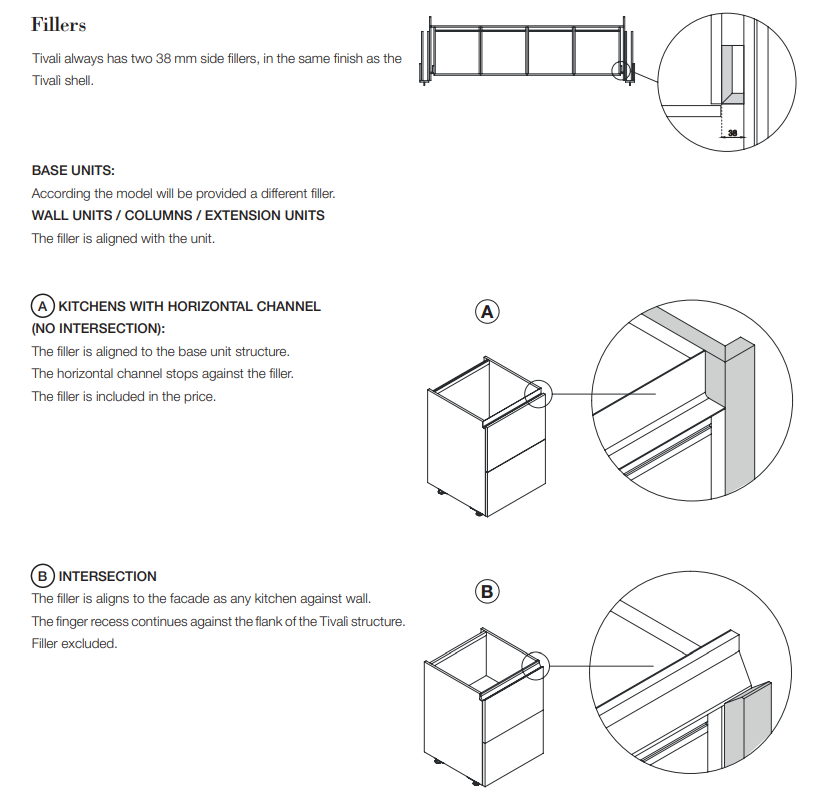 Fillers

Tivali always has two 38 mm side fillers, in the same finish as the Tivalì shell.

38

BASE UNITS:
According the model will be provided a different filler.
WALL UNITS / COLUMNS / EXTENSION UNITS
The filler is aligned with the unit.

A KITCHENS WITH HORIZONTAL CHANNEL (NO INTERSECTION):
The filler is aligned to the base unit structure.
The horizontal channel stops against the filler.
The filler is included in the price.

A

B INTERSECTION
The filler is aligns to the facade as any kitchen against wall.
The finger recess continues against the flank of the Tivali structure.
Filler excluded.

B