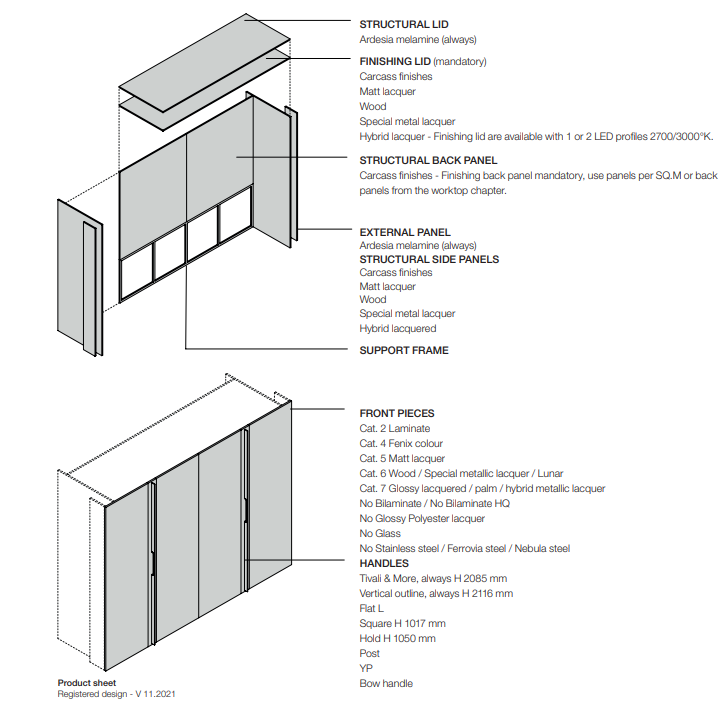 STRUCTURAL LID
Ardesia melamine (always)

FINISHING LID (mandatory)
Carcass finishes
Matt lacquer
Wood
Special metal lacquer
Hybrid lacquer - Finishing lid are available with 1 or 2 LED profiles 2700/3000°K.

STRUCTURAL BACK PANEL
Carcass finishes - Finishing back panel mandatory, use panels per SQ.M or back panels from the worktop chapter.

EXTERNAL PANEL
Ardesia melamine (always)
STRUCTURAL SIDE PANELS
Carcass finishes
Matt lacquer
Wood
Special metal lacquer
Hybrid lacquered

SUPPORT FRAME

FRONT PIECES
Cat. 2 Laminate
Cat. 4 Fenix colour
Cat. 5 Matt lacquer
Cat. 6 Wood / Special metallic lacquer / Lunar
Cat. 7 Glossy lacquered / palm / hybrid metallic lacquer
No Bilaminate / No Bilaminate HQ
No Glossy Polyester lacquer
No Glass
No Stainless steel / Ferrovia steel / Nebula steel
HANDLES
Tivali & More, always H 2085 mm
Vertical outline, always H 2116 mm
Flat L
Square H 1017 mm
Hold H 1050 mm
Post
YP
Bow handle

Product sheet
Registered design - V 11.2021