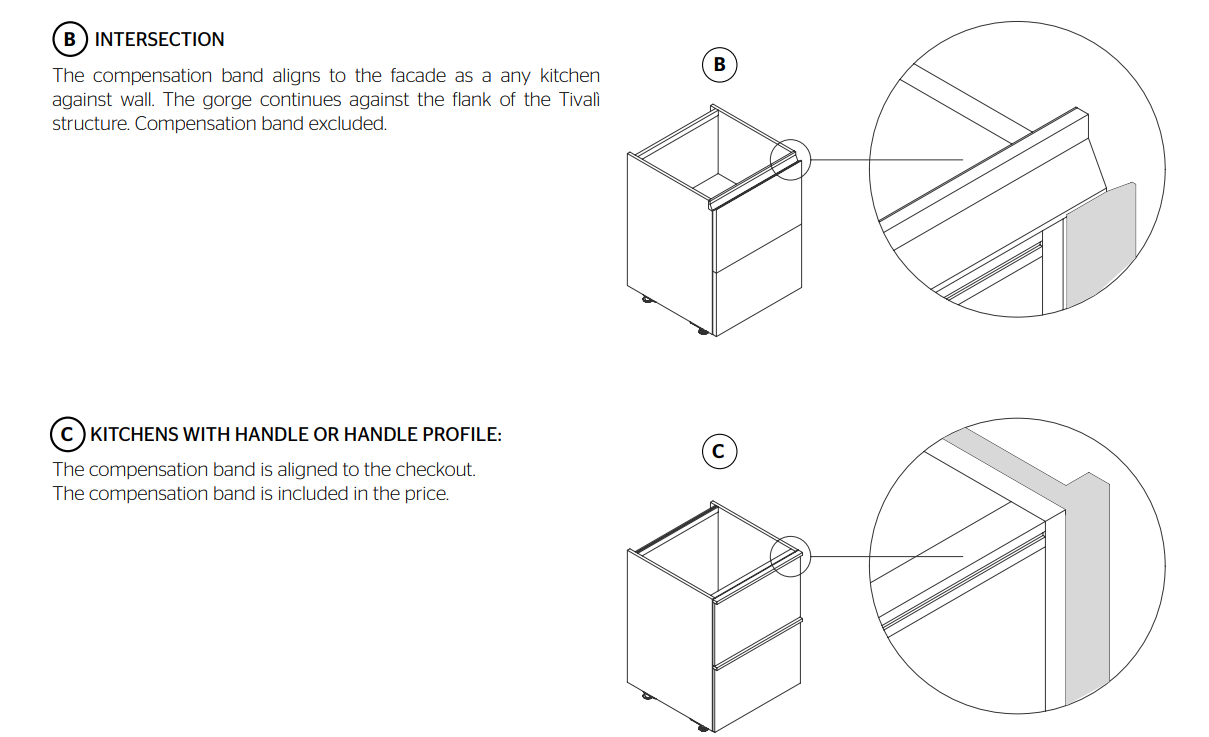 B INTERSECTION

The compensation band aligns to the facade as a any kitchen against wall. The gorge continues against the flank of the Tivalì structure. Compensation band excluded.

B

C KITCHENS WITH HANDLE OR HANDLE PROFILE:

The compensation band is aligned to the checkout.
The compensation band is included in the price.

C