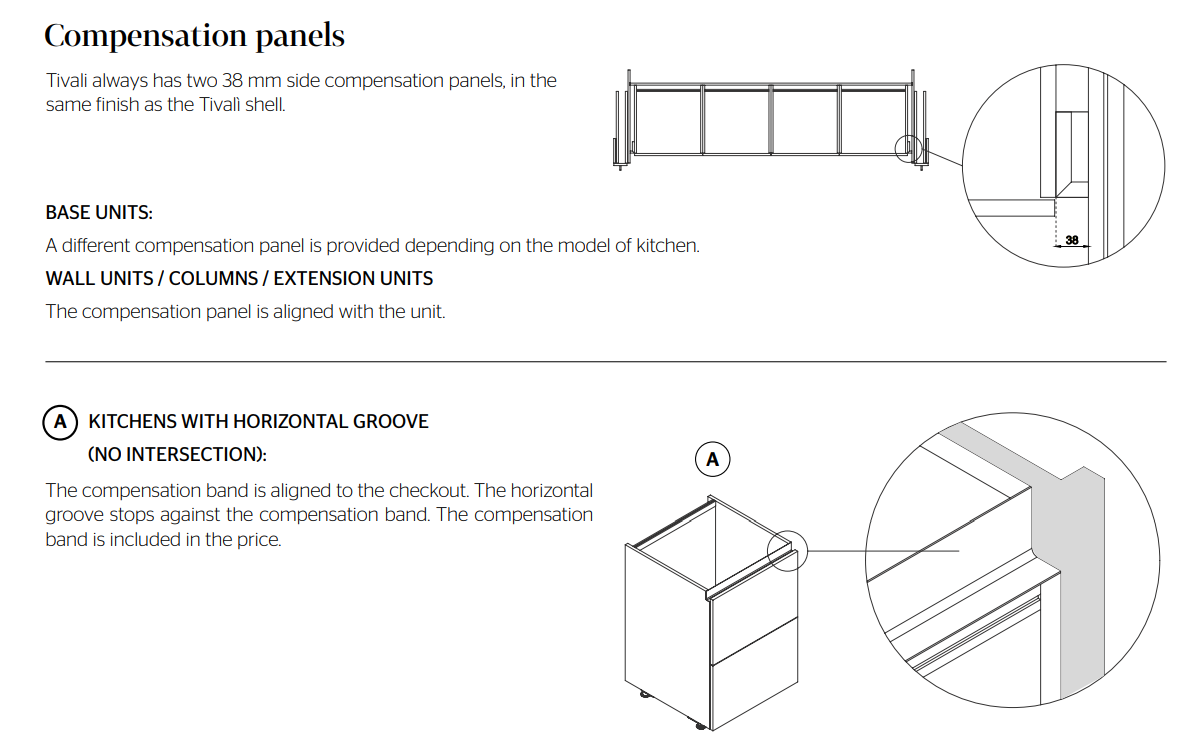 Compensation panels

Tivali always has two 38 mm side compensation panels, in the same finish as the Tivali shell.

38

BASE UNITS:

A different compensation panel is provided depending on the model of kitchen.

WALL UNITS / COLUMNS / EXTENSION UNITS

The compensation panel is aligned with the unit.

A KITCHENS WITH HORIZONTAL GROOVE (NO INTERSECTION):

The compensation band is aligned to the checkout. The horizontal groove stops against the compensation band. The compensation band is included in the price.

A