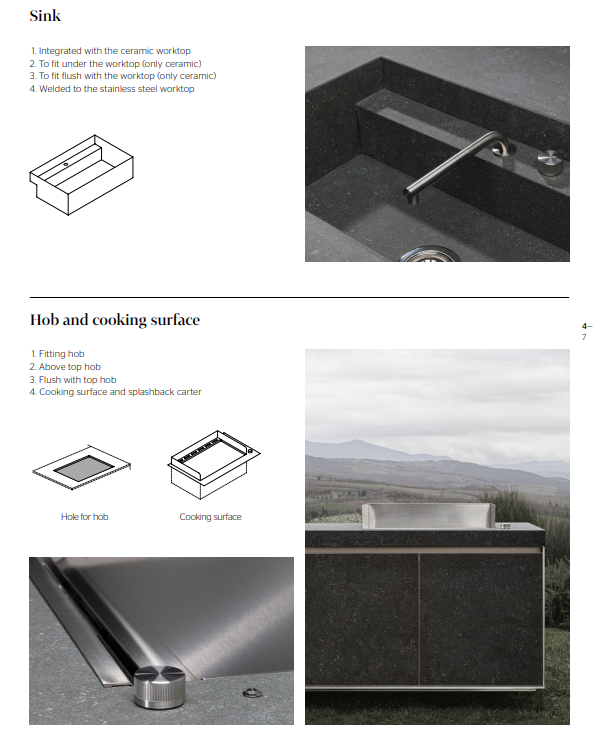 Sink

1. Integrated with the ceramic worktop
2. To fit under the worktop (only ceramic)
3. To fit flush with the worktop (only ceramic)
4. Welded to the stainless steel worktop

Hob and cooking surface

4–
7

1. Fitting hob
2. Above top hob
3. Flush with top hob
4. Cooking surface and splashback carter

Hole for hob

Cooking surface