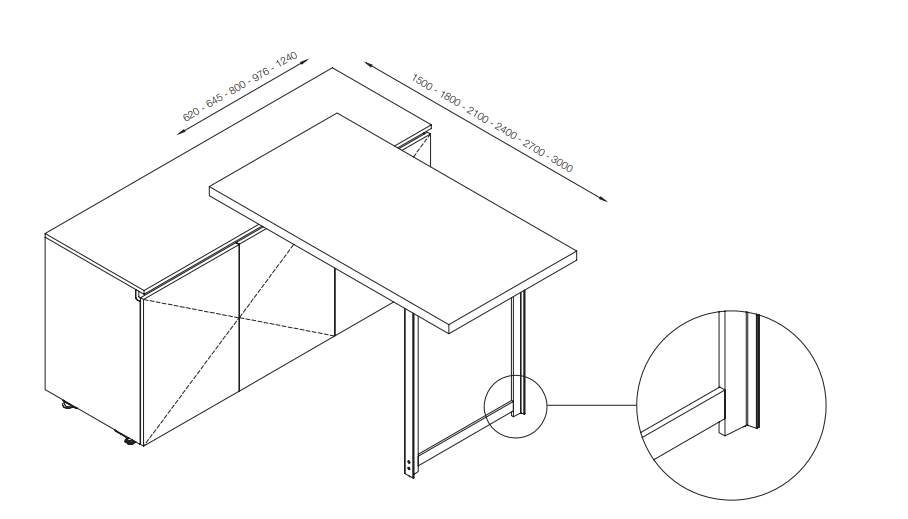 620 - 645 - 800 - 976 - 1240

1500 - 1800 - 2100 - 2400 - 2700 - 3000