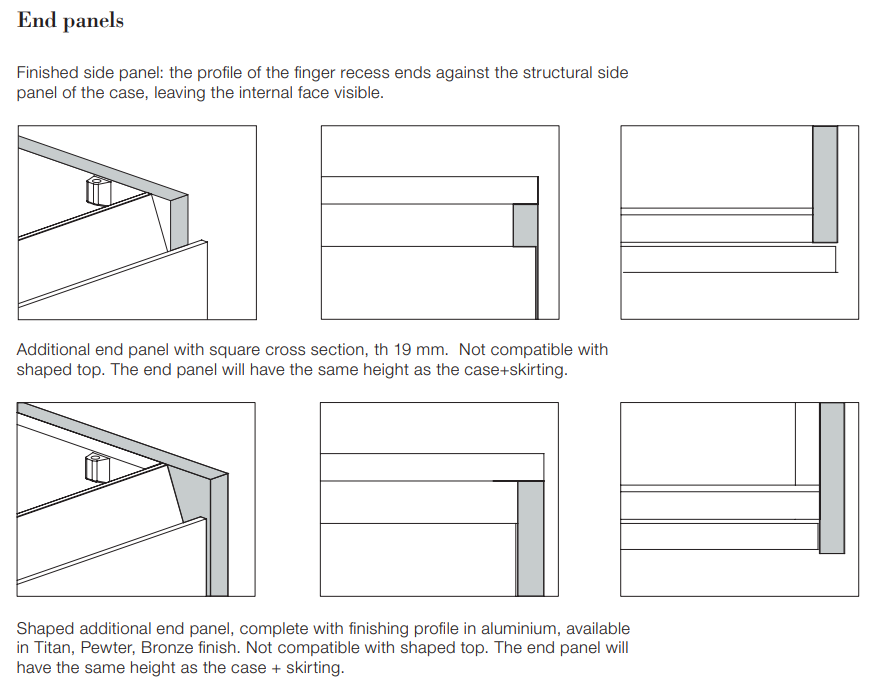 End panels

Finished side panel: the profile of the finger recess ends against the structural side panel of the case, leaving the internal face visible.

Additional end panel with square cross section, th 19 mm. Not compatible with shaped top. The end panel will have the same height as the case+skirting.

Shaped additional end panel, complete with finishing profile in aluminium, available in Titan, Pewter, Bronze finish. Not compatible with shaped top. The end panel will have the same height as the case + skirting.