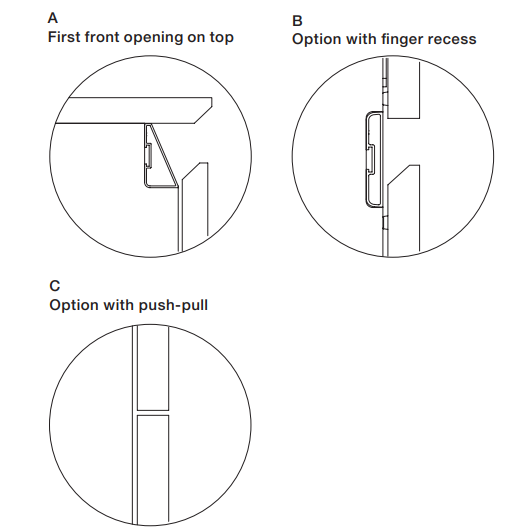 A
First front opening on top

B
Option with finger recess

C
Option with push-pull