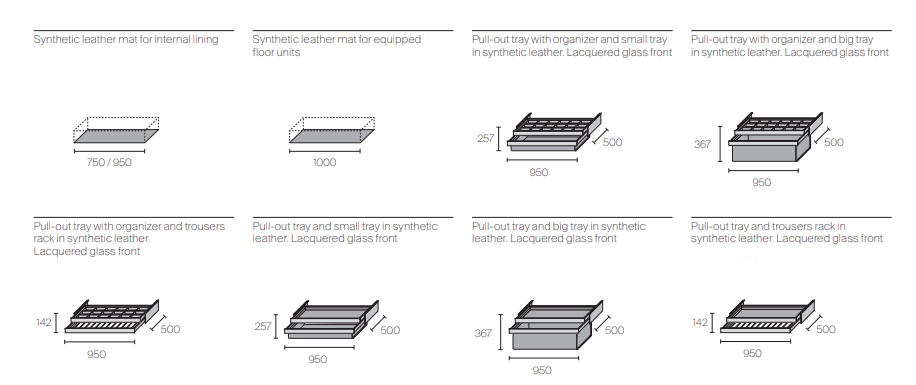 Synthetic leather mat for internal lining

750 / 950

Synthetic leather mat for equipped floor units

1000

Pull-out tray with organizer and small tray in synthetic leather. Lacquered glass front

257

500

950

Pull-out tray with organizer and big tray in synthetic leather. Lacquered glass front

367

500

950

Pull-out tray with organizer and trousers rack in synthetic leather. Lacquered glass front

142

500

950

Pull-out tray and small tray in synthetic leather. Lacquered glass front

257

500

950

Pull-out tray and big tray in synthetic leather. Lacquered glass front

367

500

950

Pull-out tray and trousers rack in synthetic leather. Lacquered glass front

142

500

950