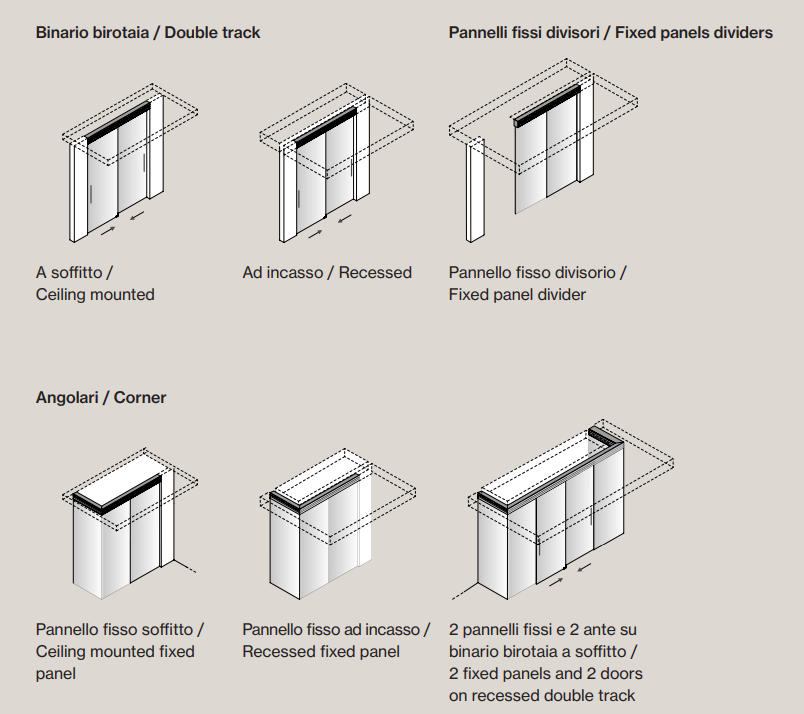 Binario birotaia / Double track

A soffitto /
Ceiling mounted

Ad incasso / Recessed

Pannelli fissi divisori / Fixed panels dividers

Pannello fisso divisorio /
Fixed panel divider

Angolari / Corner

Pannello fisso soffitto /
Ceiling mounted fixed panel

Pannello fisso ad incasso /
Recessed fixed panel

2 pannelli fissi e 2 ante su binario birotaia a soffitto /
2 fixed panels and 2 doors on recessed double track