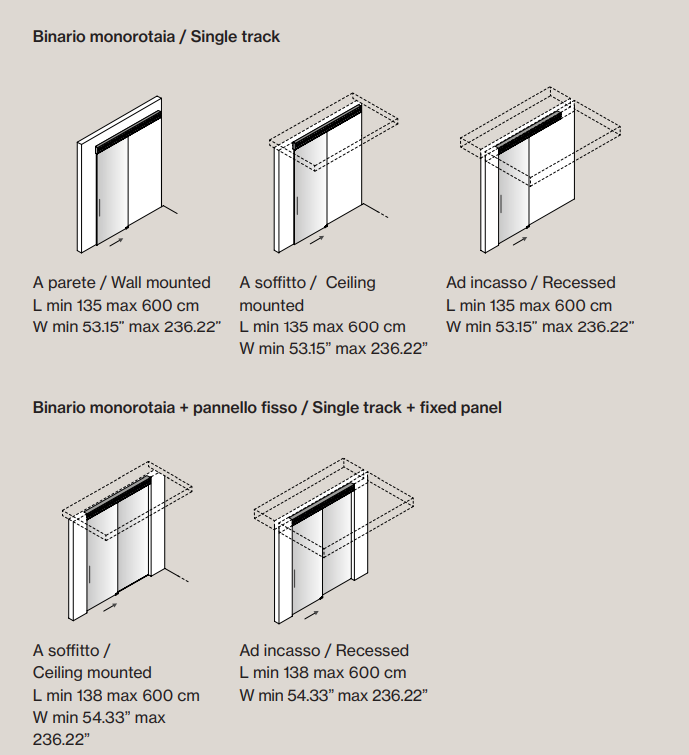 Binario monorotaia / Single track

A parete / Wall mounted
L min 135 max 600 cm
W min 53.15” max 236.22”

A soffitto / Ceiling mounted
L min 135 max 600 cm
W min 53.15” max 236.22”

Ad incasso / Recessed
L min 135 max 600 cm
W min 53.15” max 236.22”

Binario monorotaia + pannello fisso / Single track + fixed panel

A soffitto / Ceiling mounted
L min 138 max 600 cm
W min 54.33” max 236.22”

Ad incasso / Recessed
L min 138 max 600 cm
W min 54.33” max 236.22”